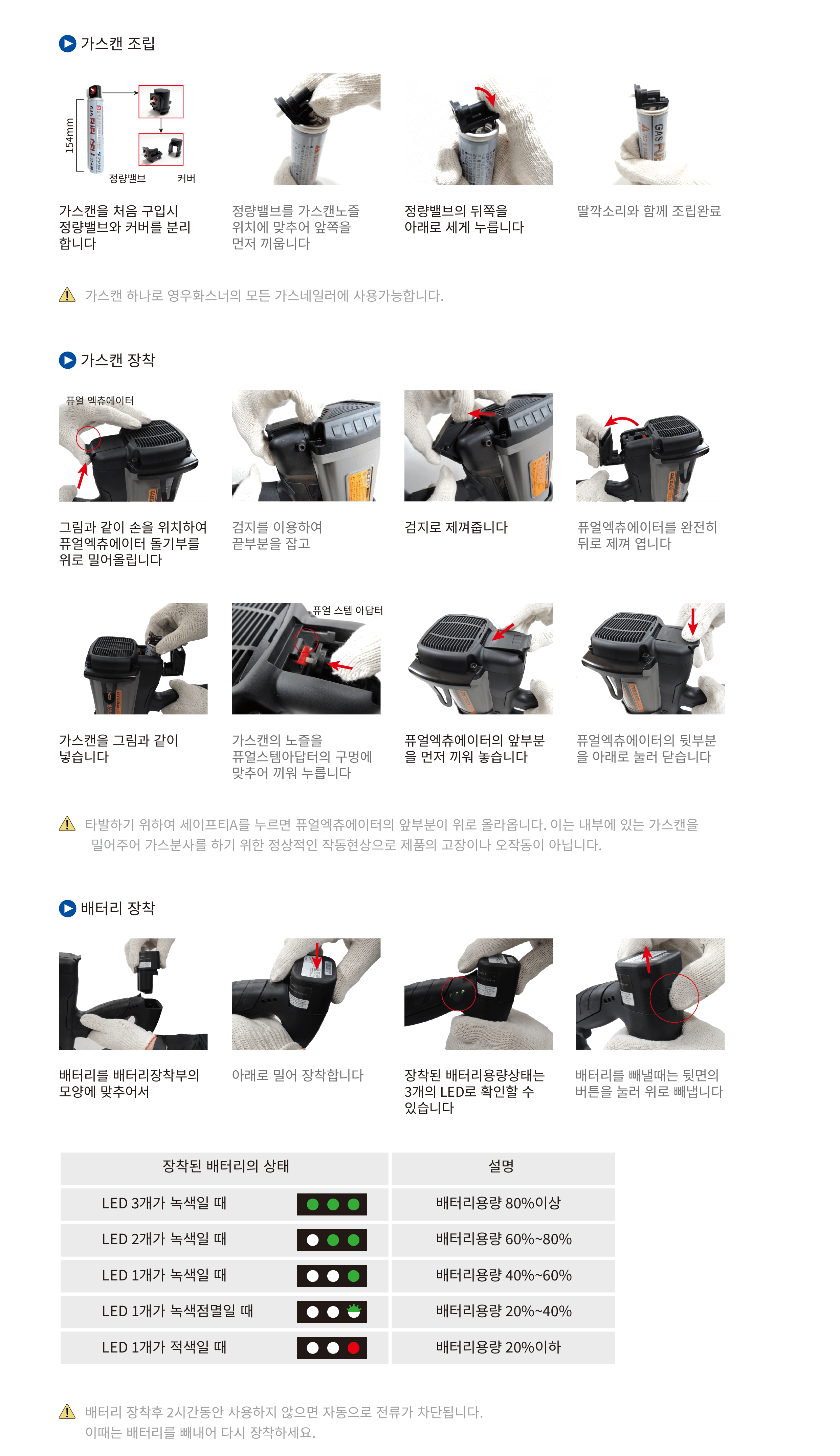 가스캔 조립

154mm

정량밸브 커버

가스캔을 처음 구입시 정량밸브와 커버를 분리 합니다

정량밸브를 가스캔노즐 위치에 맞추어 앞쪽을 먼저 끼웁니다

정량밸브의 뒤쪽을 아래로 세게 누릅니다

딸깍소리와 함께 조립완료

가스캔 하나로 영우화스너의 모든 가스네일러에 사용가능합니다.

가스캔 장착

퓨얼 엑츄에이터

그림과 같이 손을 위치하여 퓨얼엑츄에이터 돌기부를 위로 밀어올립니다

검지를 이용하여 끝부분을 잡고

검지로 제껴줍니다

퓨얼엑츄에이터를 완전히 뒤로 제껴 엽니다

퓨얼 스템 아답터

가스캔을 그림과 같이 넣습니다

가스캔의 노즐을 퓨얼스템아답터의 구멍에 맞추어 끼워 누릅니다

퓨얼엑츄에이터의 앞부분을 먼저 끼워 놓습니다

퓨얼엑츄에이터의 뒷부분을 아래로 눌러 닫습니다

타발하기 위하여 세이프티A를 누르면 퓨얼엑츄에이터의 앞부분이 위로 올라옵니다. 이는 내부에 있는 가스캔을 밀어주어 가스분사를 하기 위한 정상적인 작동현상으로 제품의 고장이나 오작동이 아닙니다.

배터리 장착

배터리를 배터리장착부의 모양에 맞추어서

아래로 밀어 장착합니다

장착된 배터리용량상태는 3개의 LED로 확인할 수 있습니다

배터리를 빼낼때는 뒷면의 버튼을 눌러 위로 빼냅니다

| 장착된 배터리의 상태 | 설명 |
|---|---|
| LED 3개가 녹색일 때 | 배터리용량 80%이상 |
| LED 2개가 녹색일 때 | 배터리용량 60%~80% |
| LED 1개가 녹색일 때 | 배터리용량 40%~60% |
| LED 1개가 녹색점멸일 때 | 배터리용량 20%~40% |
| LED 1개가 적색일 때 | 배터리용량 20%이하 |

배터리 장착후 2시간동안 사용하지 않으면 자동으로 전류가 차단됩니다.
이때는 배터리를 빼내어 다시 장착하세요.