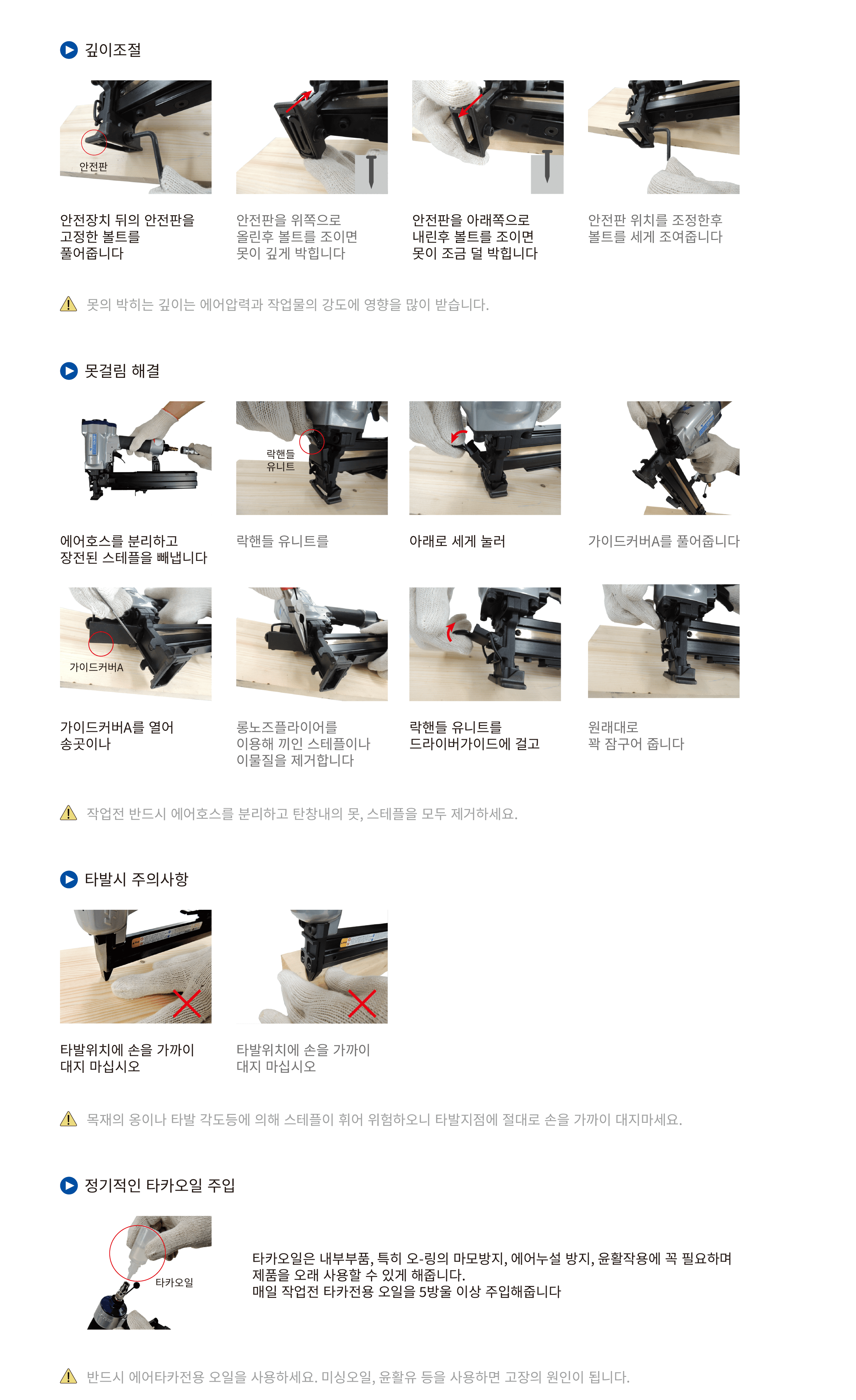 깊이조절

안전판

안전장치 뒤의 안전판을 고정한 볼트를 풀어줍니다

안전판을 위쪽으로 올린후 볼트를 조이면 못이 깊게 박힙니다

안전판을 아래쪽으로 내린후 볼트를 조이면 못이 조금 덜 박힙니다

안전판 위치를 조정한후 볼트를 세게 조여줍니다

못의 박히는 깊이는 에어압력과 작업물의 강도에 영향을 많이 받습니다.

못걸림 해결

락핸들 유니트

에어호스를 분리하고 장전된 스테플을 빼냅니다

락핸들 유니트를

아래로 세게 눌러

가이드커버A를 풀어줍니다

가이드커버A

가이드커버A를 열어 송곳이나

롱노즈플라이어를 이용해 끼인 스테플이나 이물질을 제거합니다

락핸들 유니트를 드라이버가이드에 걸고

원래대로 꽉 잠구어 줍니다

작업전 반드시 에어호스를 분리하고 탄창내의 못, 스테플을 모두 제거하세요.

타발시 주의사항

타발위치에 손을 가까이 대지 마십시오

타발위치에 손을 가까이 대지 마십시오

목재의 옹이나 타발 각도등에 의해 스테플이 휘어 위험하오니 타발지점에 절대로 손을 가까이 대지마세요.

정기적인 타카오일 주입

타카오일

타카오일은 내부부품, 특히 오-링의 마모방지, 에어누설 방지, 윤활작용에 꼭 필요하며 제품을 오래 사용할 수 있게 해줍니다.
매일 작업전 타카전용 오일을 5방울 이상 주입해줍니다

반드시 에어타카전용 오일을 사용하세요. 미싱오일, 윤활유 등을 사용하면 고장의 원인이 됩니다.