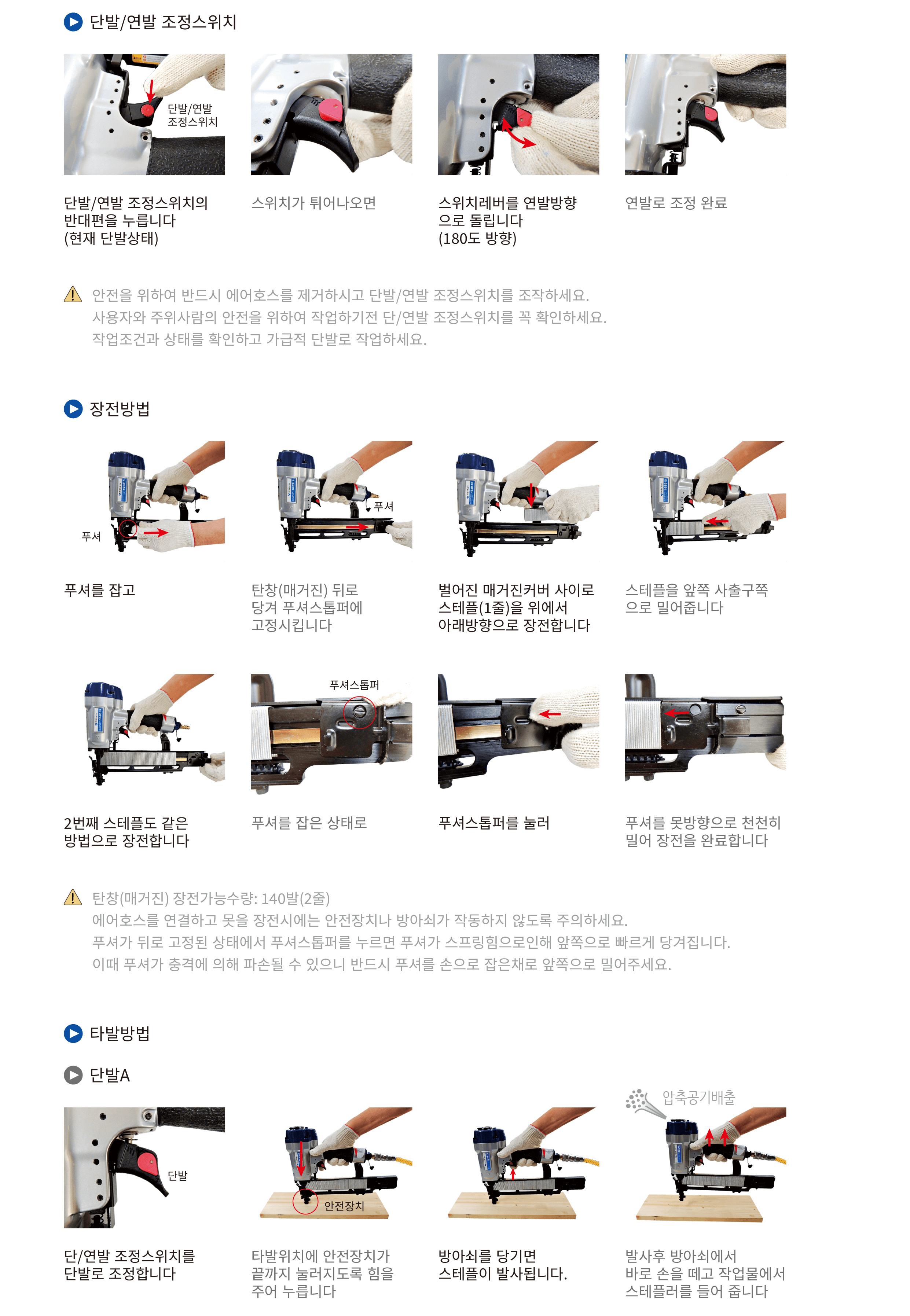 단발/연발 조정스위치

단발/연발 조정스위치

단발/연발 조정스위치의 반대편을 누릅니다 (현재 단발상태)

스위치가 튀어나오면

스위치레버를 연발방향으로 돌립니다 (180도 방향)

연발로 조정 완료

안전을 위하여 반드시 에어호스를 제거하시고 단발/연발 조정스위치를 조작하세요.
사용자와 주위사람의 안전을 위하여 작업하기전 단/연발 조정스위치를 꼭 확인하세요.
작업조건과 상태를 확인하고 가급적 단발로 작업하세요.

장전방법

푸셔

푸셔

푸셔를 잡고

탄창(매거진) 뒤로 당겨 푸셔스톱퍼에 고정시킵니다

벌어진 매거진커버 사이로 스테플(1줄)을 위에서 아래방향으로 장전합니다

스테플을 앞쪽 사출구쪽으로 밀어줍니다

푸셔스톱퍼

2번째 스테플도 같은 방법으로 장전합니다

푸셔를 잡은 상태로

푸셔스톱퍼를 눌러

푸셔를 못방향으로 천천히 밀어 장전을 완료합니다

탄창(매거진) 장전가능수량: 140발(2줄)
에어호스를 연결하고 못을 장전시에는 안전장치나 방아쇠가 작동하지 않도록 주의하세요.
푸셔가 뒤로 고정된 상태에서 푸셔스톱퍼를 누르면 푸셔가 스프링힘으로인해 앞쪽으로 빠르게 당겨집니다.
이때 푸셔가 충격에 의해 파손될 수 있으니 반드시 푸셔를 손으로 잡은채로 앞쪽으로 밀어주세요.

타발방법

단발A

단발

안전장치

압축공기배출

단/연발 조정스위치를 단발로 조정합니다

타발위치에 안전장치가 끝까지 눌러지도록 힘을 주어 누릅니다

방아쇠를 당기면 스테플이 발사됩니다.

발사후 방아쇠에서 바로 손을 떼고 작업물에서 스테플러를 들어 줍니다