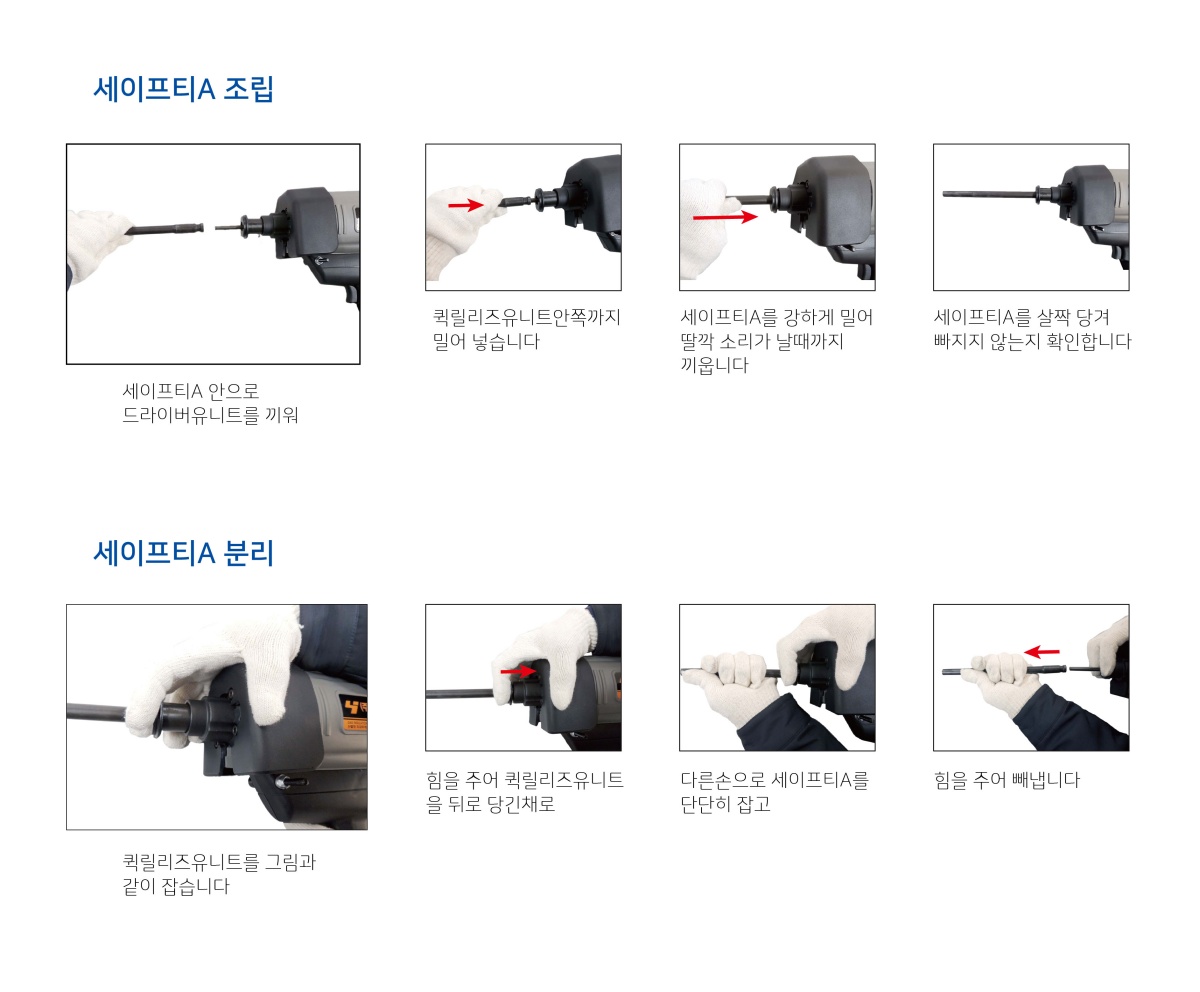 세이프티A 조립

세이프티A 안으로 드라이버유니트를 끼워

퀵릴리즈유니트안쪽까지 밀어 넣습니다

세이프티A를 강하게 밀어 딸깍 소리가 날때까지 끼웁니다

세이프티A를 살짝 당겨 빠지지 않는지 확인합니다

세이프티A 분리

퀵릴리즈유니트를 그림과 같이 잡습니다

힘을 주어 퀵릴리즈유니트을 뒤로 당긴채로

다른손으로 세이프티A를 단단히 잡고

힘을 주어 빼냅니다